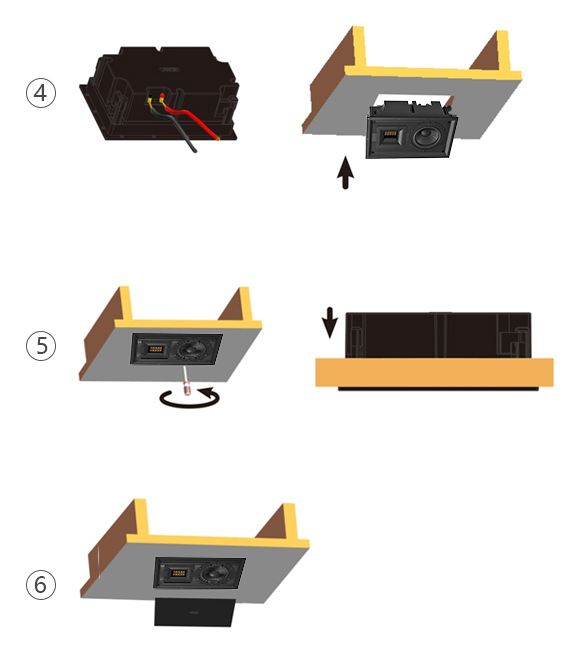 ④

⑤

⑥